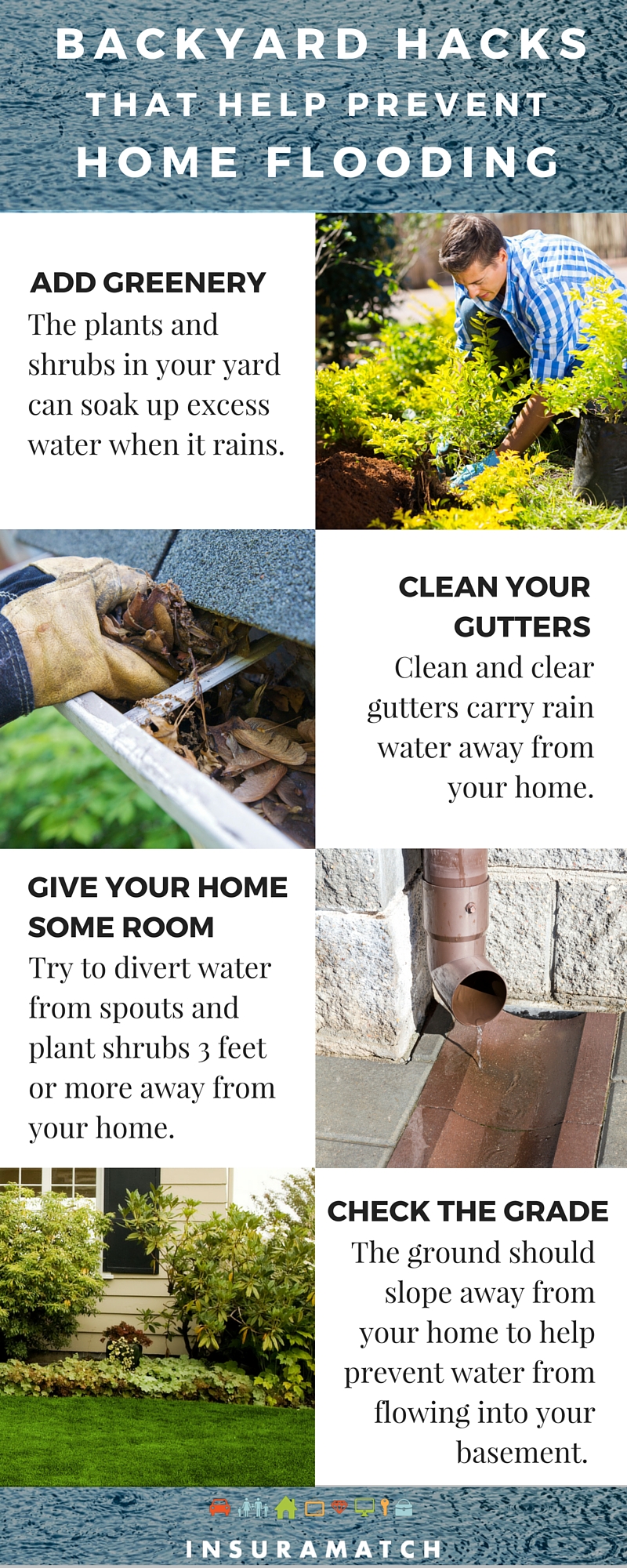 BACKYARD HACKS
THAT HELP PREVENT
HOME FLOODING

ADD GREENERY
The plants and shrubs in your yard can soak up excess water when it rains.

CLEAN YOUR GUTTERS
Clean and clear gutters carry rain water away from your home.

GIVE YOUR HOME SOME ROOM
Try to divert water from spouts and plant shrubs 3 feet or more away from your home.

CHECK THE GRADE
The ground should slope away from your home to help prevent water from flowing into your basement.

INSURAMATCH